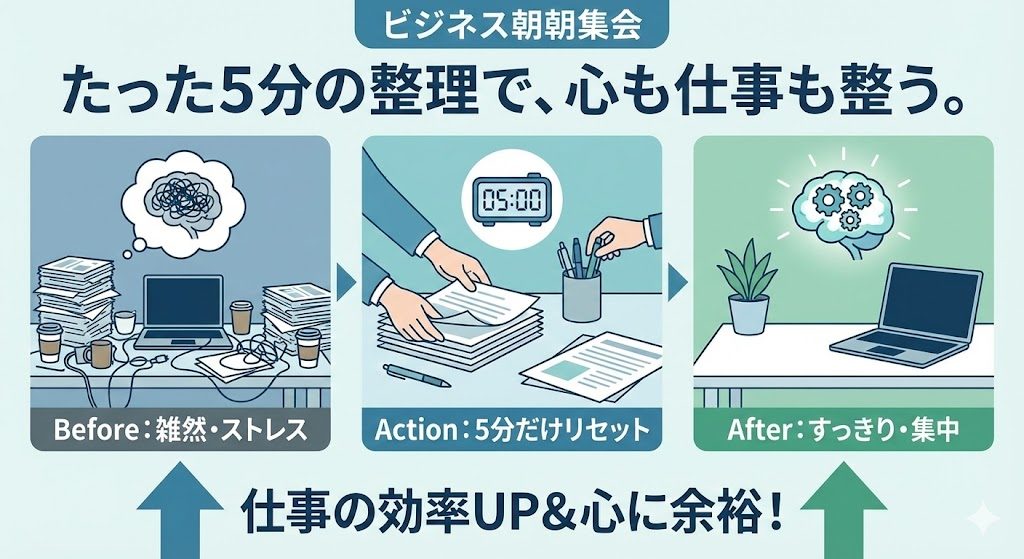 ビジネス朝朝集会

たった5分の整理で、心も仕事も整う。

05:00

Before：雑然・ストレス

Action：5分だけリセット

After：すっきり・集中

仕事の効率UP＆心に余裕！