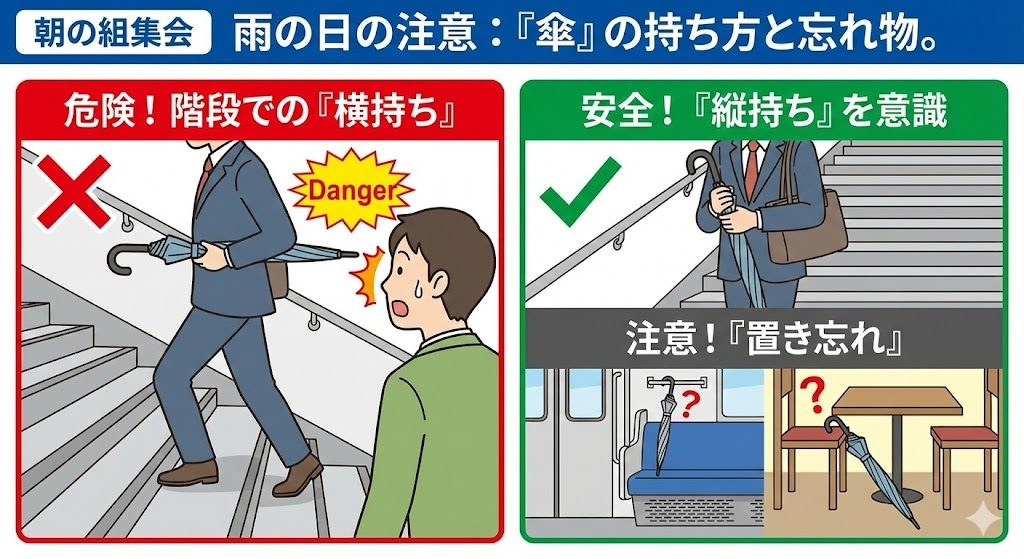 朝の組集会

雨の日の注意：『傘』の持ち方と忘れ物。

危険！階段での『横持ち』

Danger

安全！『縦持ち』を意識

注意！『置き忘れ』

?

?