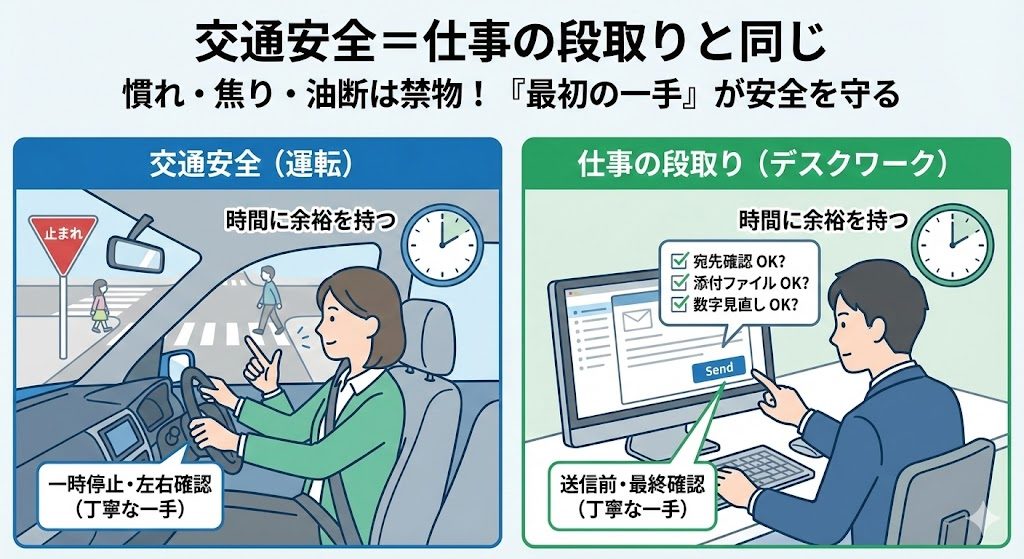 交通安全＝仕事の段取りと同じ

慣れ・焦り・油断は禁物！『最初の一手』が安全を守る

交通安全（運転）

止まれ

時間に余裕を持つ

一時停止・左右確認
（丁寧な一手）

仕事の段取り（デスクワーク）

時間に余裕を持つ

宛先確認 OK?
添付ファイル OK?
数字見直し OK?

Send

送信前・最終確認
（丁寧な一手）